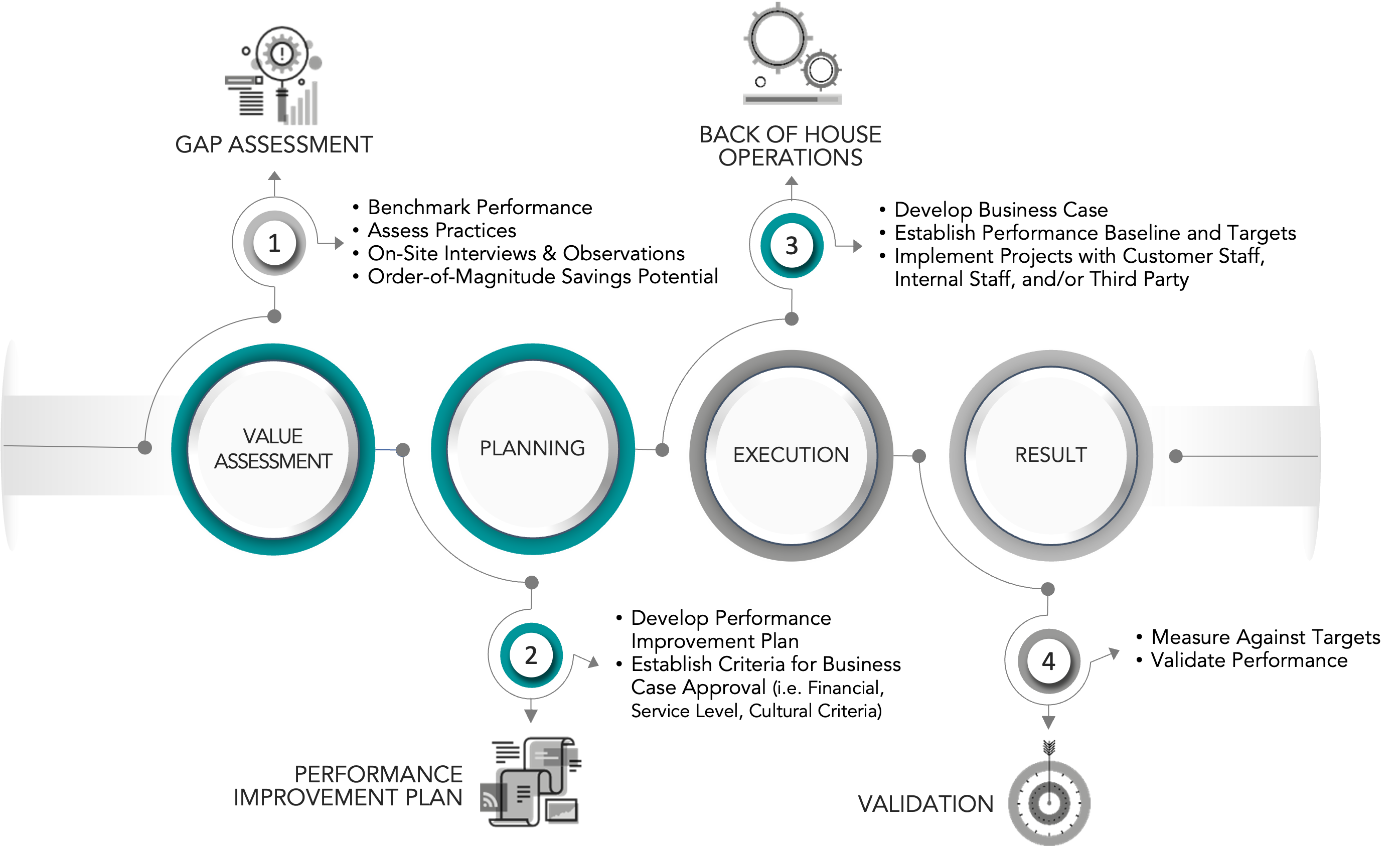 GAP ASSESSMENT

1

• Benchmark Performance
• Assess Practices
• On-Site Interviews & Observations
• Order-of-Magnitude Savings Potential

BACK OF HOUSE OPERATIONS

3

• Develop Business Case
• Establish Performance Baseline and Targets
• Implement Projects with Customer Staff, Internal Staff, and/or Third Party

VALUE ASSESSMENT

PLANNING

EXECUTION

RESULT

2

• Develop Performance Improvement Plan
• Establish Criteria for Business Case Approval (i.e. Financial, Service Level, Cultural Criteria)

PERFORMANCE IMPROVEMENT PLAN

4

• Measure Against Targets
• Validate Performance

VALIDATION